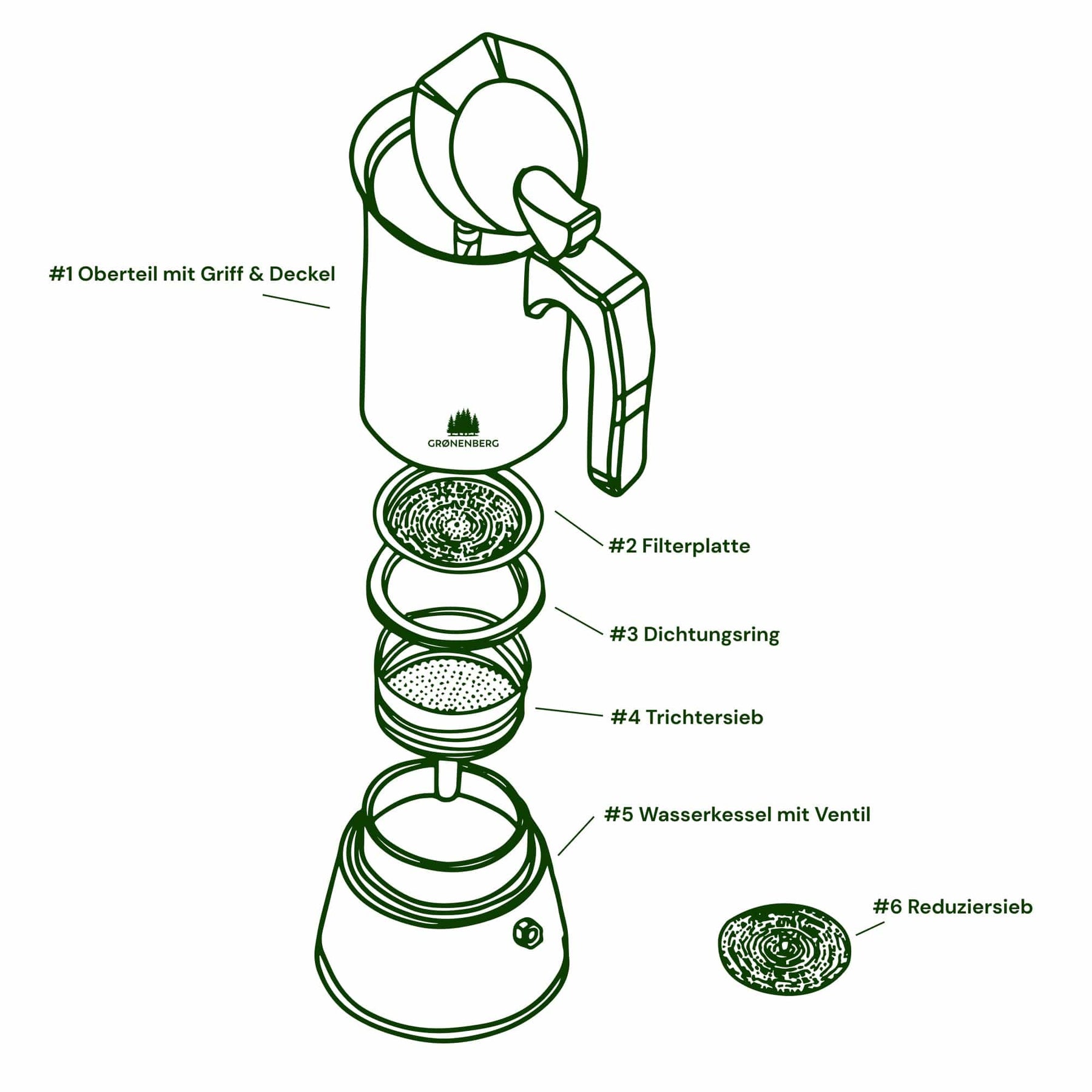 #1 Oberteil mit Griff & Deckel

GRØNENBERG

#2 Filterplatte

#3 Dichtungsring

#4 Trichtersieb

#5 Wasserkessel mit Ventil

#6 Reduziersieb