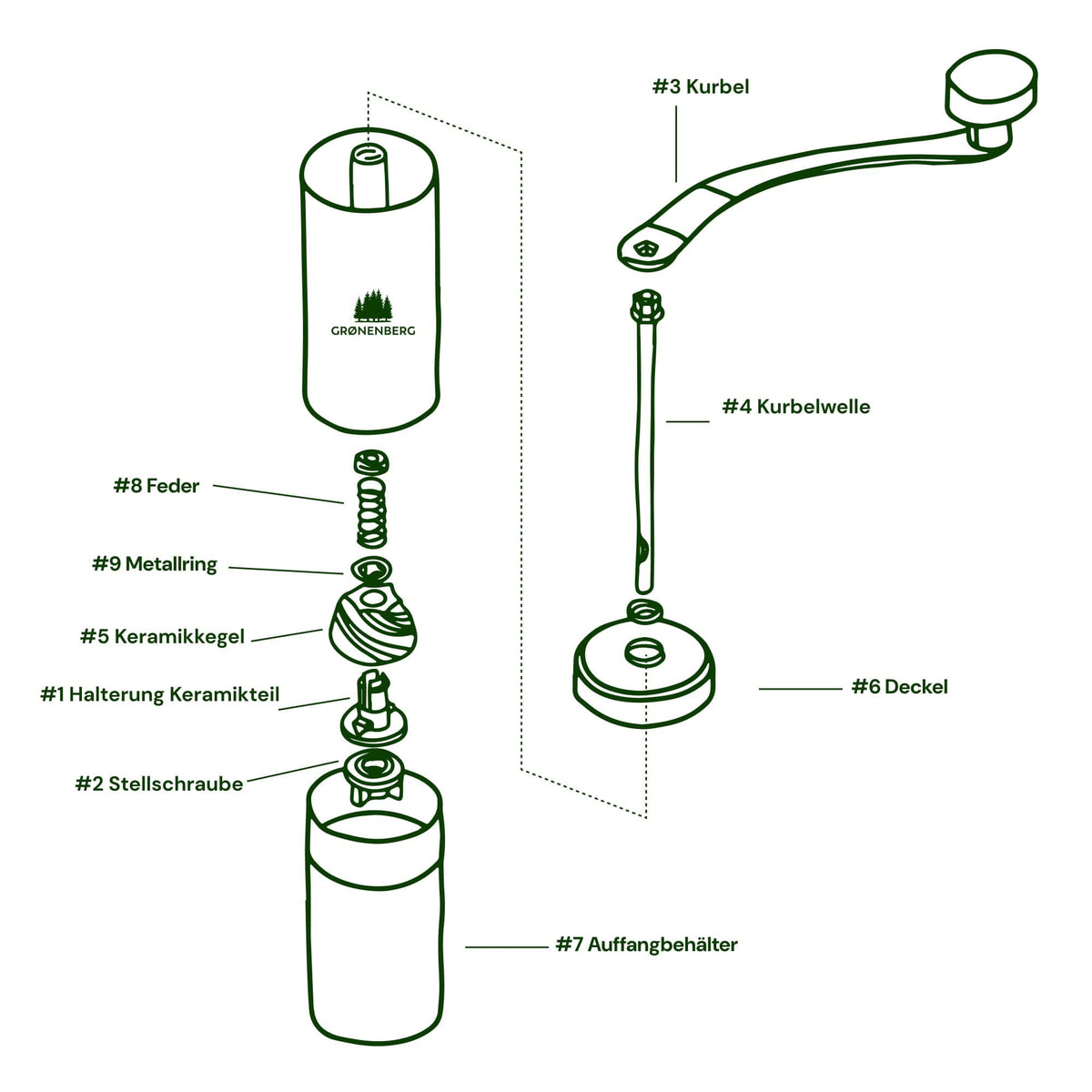 #3 Kurbel

GRØNENBERG

#4 Kurbelwelle

#8 Feder

#9 Metallring

#5 Keramikkegel

#1 Halterung Keramikteil

#6 Deckel

#2 Stellschraube

#7 Auffangbehälter